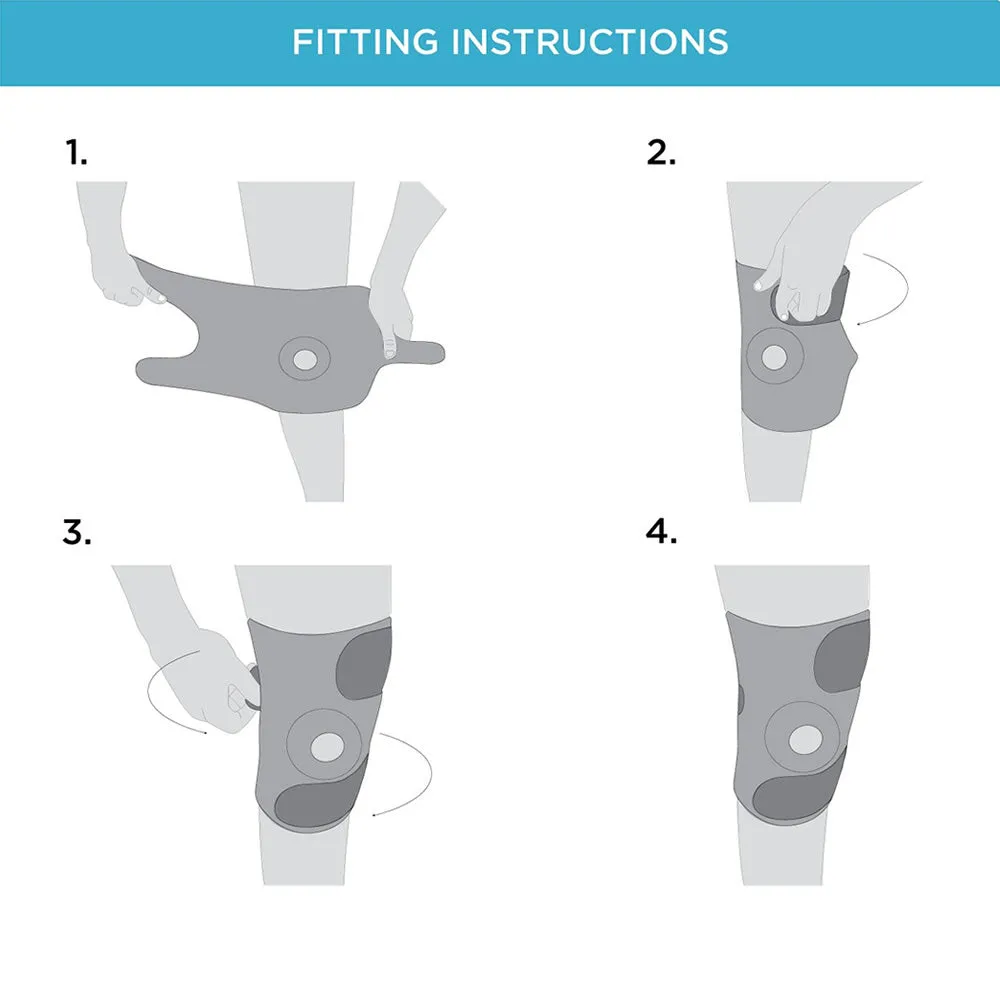 FITTING INSTRUCTIONS

1.

2.

3.

4.